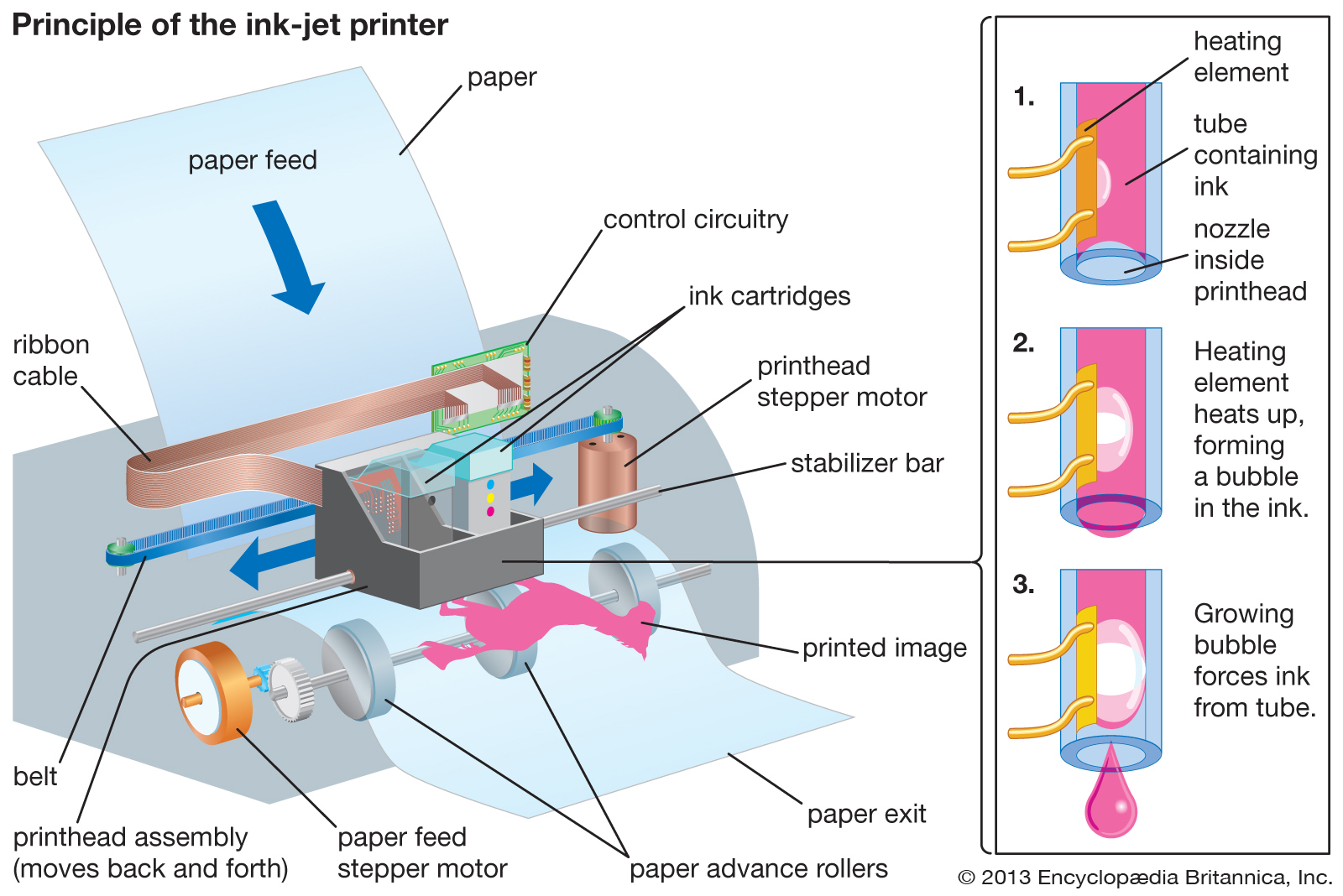 Principle of the ink-jet printer

paper

paper feed

control circuitry

ink cartridges

ribbon cable

printhead stepper motor

stabilizer bar

printed image

belt

printhead assembly (moves back and forth)

paper feed stepper motor

paper advance rollers

paper exit

1.

heating element

tube containing ink

nozzle inside printhead

2.

Heating element heats up, forming a bubble in the ink.

3.

Growing bubble forces ink from tube.

© 2013 Encyclopædia Britannica, Inc.