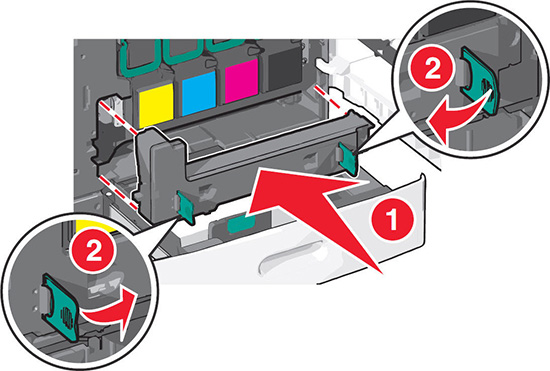 2
1
2